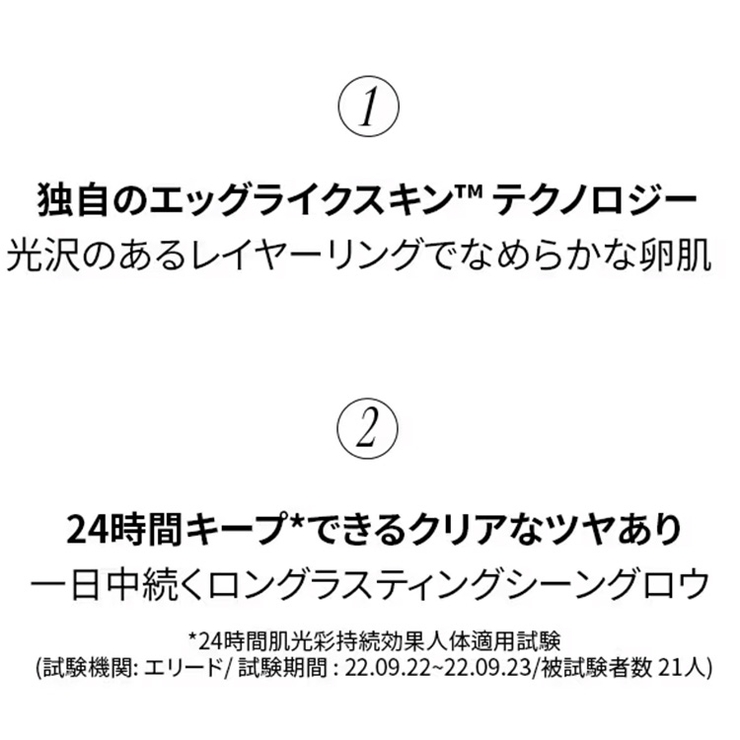 ①

独自のエッグライクスキン™ テクノロジー
光沢のあるレイヤーリングでなめらかな卵肌

②

24時間キープ*できるクリアなツヤあり
一日中続くロングラスティングシーングロウ

*24時間肌光彩持続効果人体適用試験
(試験機関: エリード/ 試験期間 : 22.09.22~22.09.23/被試験者数 21人)