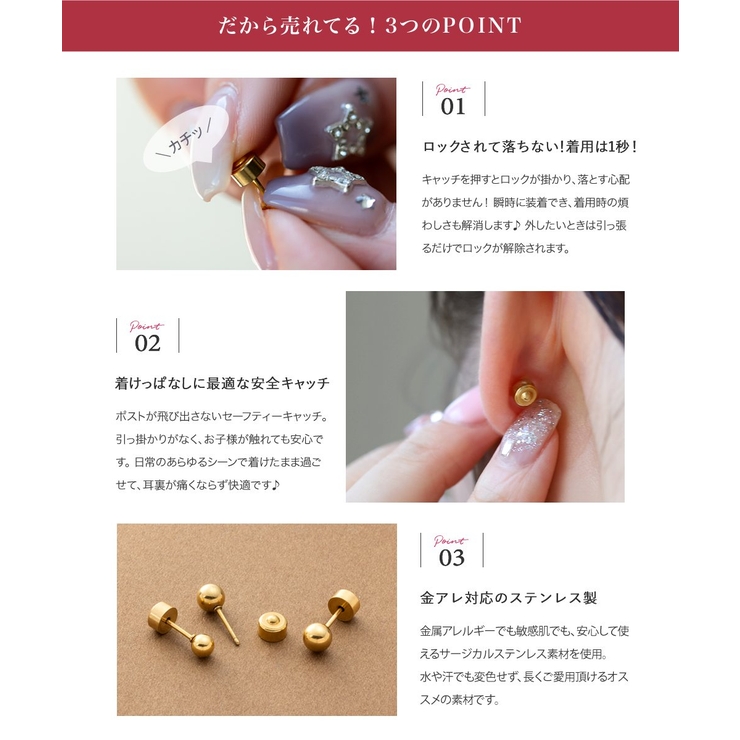 だから売れてる！3つのPOINT

＼カチッ／

Point
01

ロックされて落ちない！着用は1秒！

キャッチを押すとロックが掛かり、落とす心配がありません！瞬時に装着でき、着用時の煩わしさも解消します♪ 外したいときは引っ張るだけでロックが解除されます。

Point
02

着けっぱなしに最適な安全キャッチ

ポストが飛び出さないセーフティーキャッチ。引っ掛かりがなく、お子様が触れても安心です。日常のあらゆるシーンで着けたまま過ごせて、耳裏が痛くならず快適です♪

Point
03

金アレ対応のステンレス製

金属アレルギーでも敏感肌でも、安心して使えるサージカルステンレス素材を使用。
水や汗でも変色せず、長くご愛用頂けるオススメの素材です。