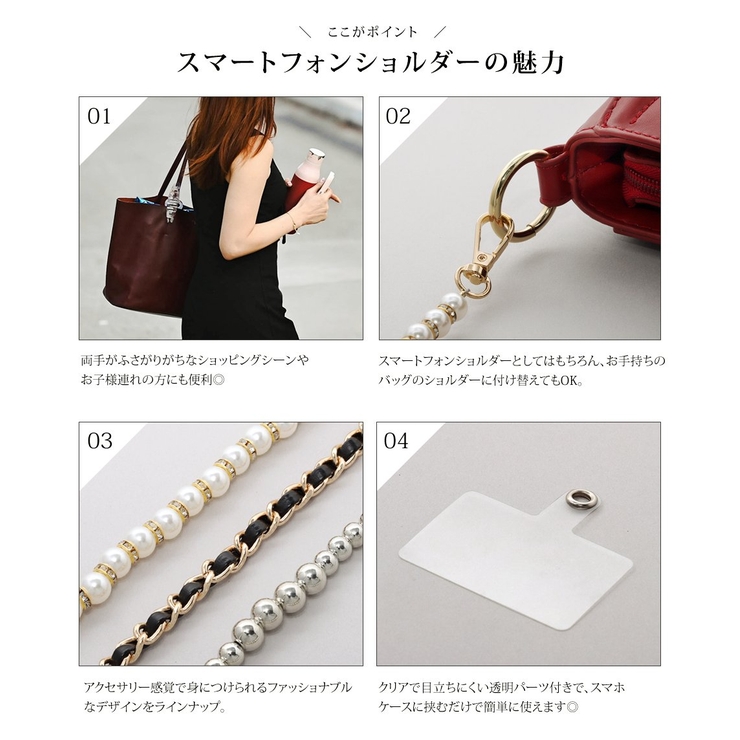 \ ここがポイント /

スマートフォンショルダーの魅力

01

両手がふさがりがちなショッピングシーンやお子様連れの方にも便利◎

02

スマートフォンショルダーとしてはもちろん、お手持ちのバッグのショルダーに付け替えてもOK。

03

アクセサリー感覚で身につけられるファッショナブルなデザインをラインナップ。

04

クリアで目立ちにくい透明パーツ付きで、スマホケースに挟むだけで簡単に使えます◎