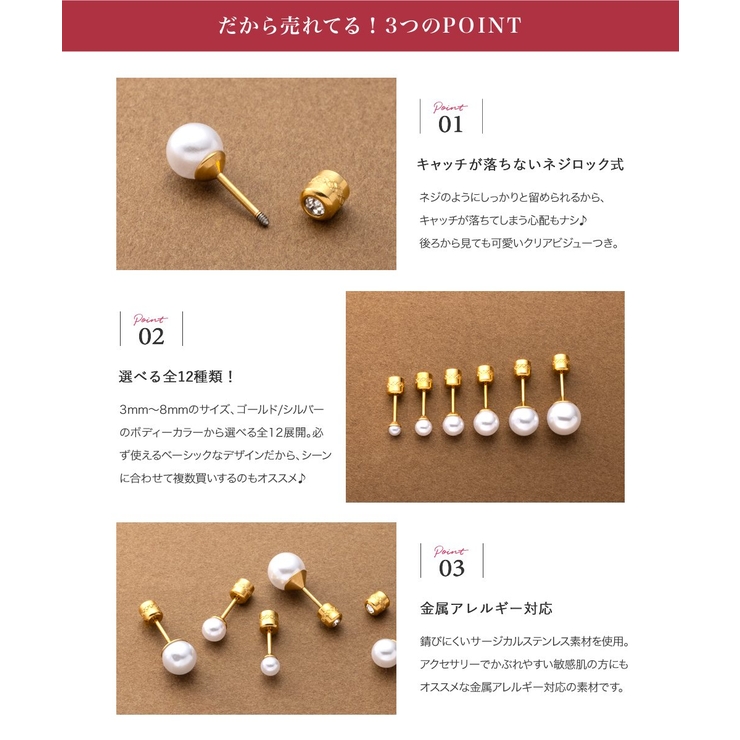 だから売れてる！3つのPOINT

Point
01

キャッチが落ちないネジロック式

ネジのようにしっかりと留められるから、キャッチが落ちてしまう心配もナシ♪
後ろから見ても可愛いクリアビジューつき。

Point
02

選べる全12種類！

3mm〜8mmのサイズ、ゴールド/シルバーのボディーカラーから選べる全12展開。必ず使えるベーシックなデザインだから、シーンに合わせて複数買いするのもオススメ♪

Point
03

金属アレルギー対応

錆びにくいサージカルステンレス素材を使用。
アクセサリーでかぶれやすい敏感肌の方にもオススメな金属アレルギー対応の素材です。