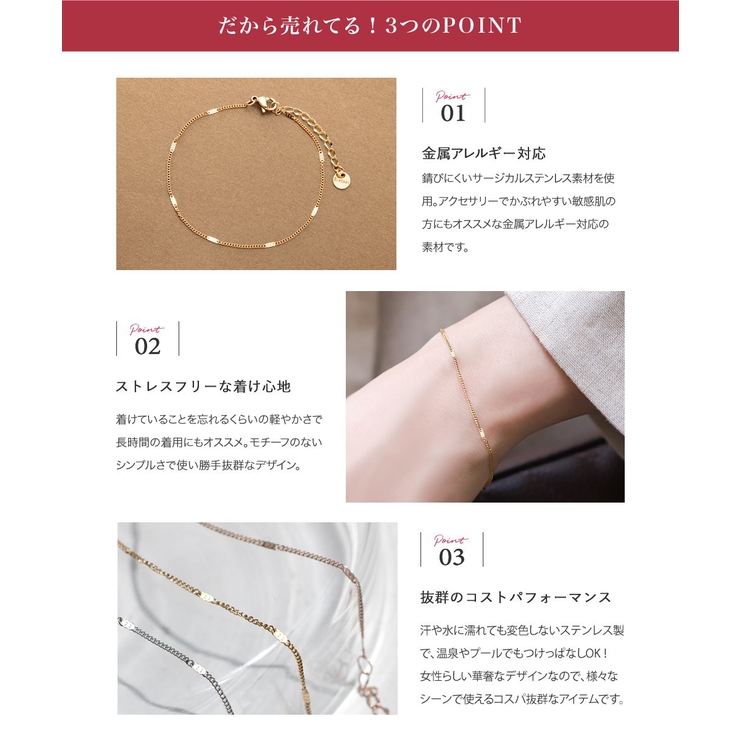 だから売れてる！3つのPOINT

Point
01

金属アレルギー対応

錆びにくいサージカルステンレス素材を使用。アクセサリーでかぶれやすい敏感肌の方にもオススメな金属アレルギー対応の素材です。

Point
02

ストレスフリーな着け心地

着けていることを忘れるくらいの軽やかさで長時間の着用にもオススメ。モチーフのないシンプルさで使い勝手抜群なデザイン。

Point
03

抜群のコストパフォーマンス

汗や水に濡れても変色しないステンレス製で、温泉やプールでもつけっぱなしOK！女性らしい華奢なデザインなので、様々なシーンで使えるコスパ抜群なアイテムです。