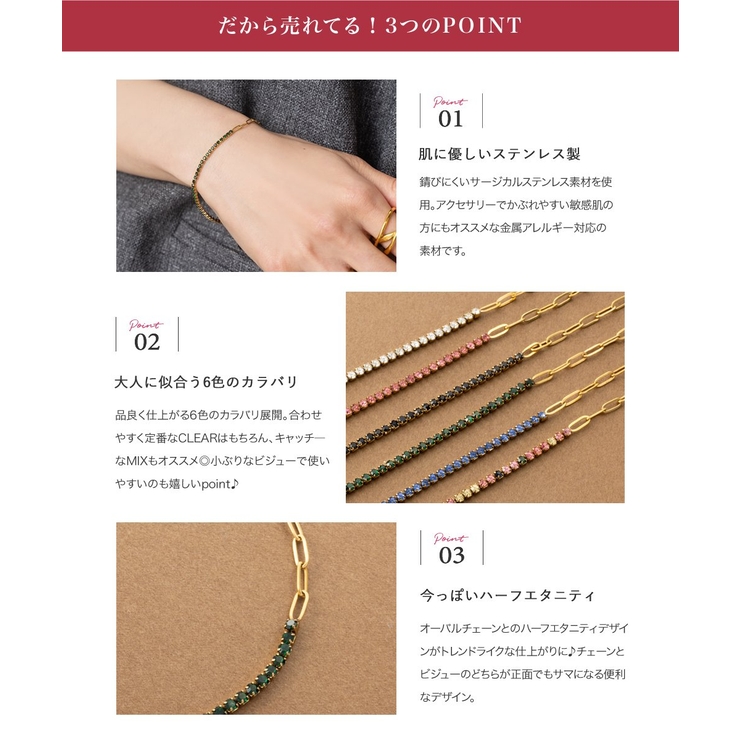 だから売れてる！3つのPOINT

Point
01

肌に優しいステンレス製

錆びにくいサージカルステンレス素材を使用。アクセサリーでかぶれやすい敏感肌の方にもオススメな金属アレルギー対応の素材です。

Point
02

大人に似合う6色のカラバリ

品良く仕上がる6色のカラバリ展開。合わせやすく定番なCLEARはもちろん、キャッチーなMIXもオススメ◎小ぶりなビジューで使いやすいのも嬉しいpoint♪

Point
03

今っぽいハーフエタニティ

オーバルチェーンとのハーフエタニティデザインがトレンドライクな仕上がりに♪チェーンとビジューのどちらが正面でもサマになる便利なデザイン。