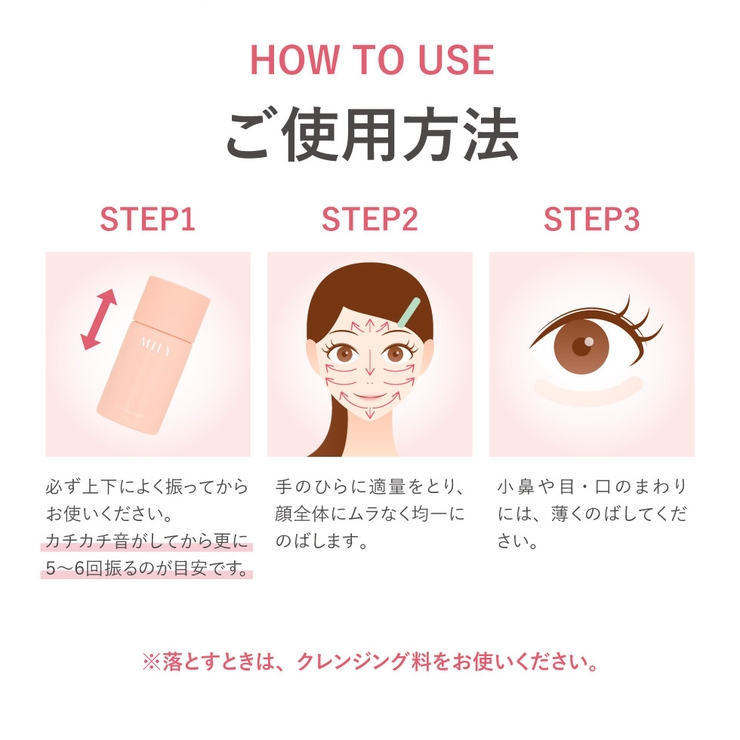 HOW TO USE

ご使用方法

STEP1

MILY

必ず上下によく振ってからお使いください。
カチカチ音がしてから更に5〜6回振るのが目安です。

STEP2

手のひらに適量をとり、顔全体にムラなく均一にのばします。

STEP3

小鼻や目・口のまわりには、薄くのばしてください。

※落とすときは、クレンジング料をお使いください。