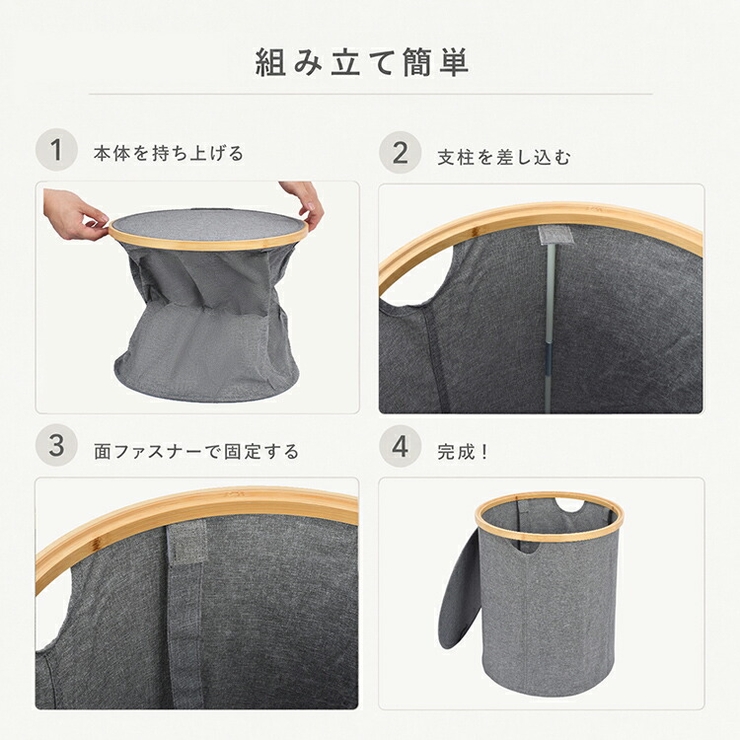 組み立て簡単

1 本体を持ち上げる

2 支柱を差し込む

3 面ファスナーで固定する

4 完成！