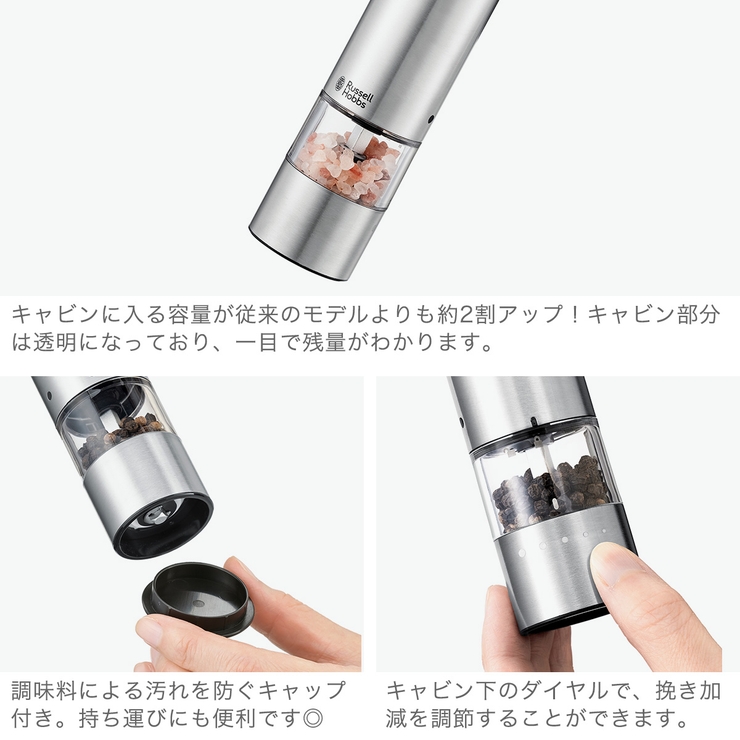 Russell Hobbs

キャビンに入る容量が従来のモデルよりも約2割アップ！キャビン部分は透明になっており、一目で残量がわかります。

調味料による汚れを防ぐキャップ付き。持ち運びにも便利です◎

キャビン下のダイヤルで、挽き加減を調節することができます。