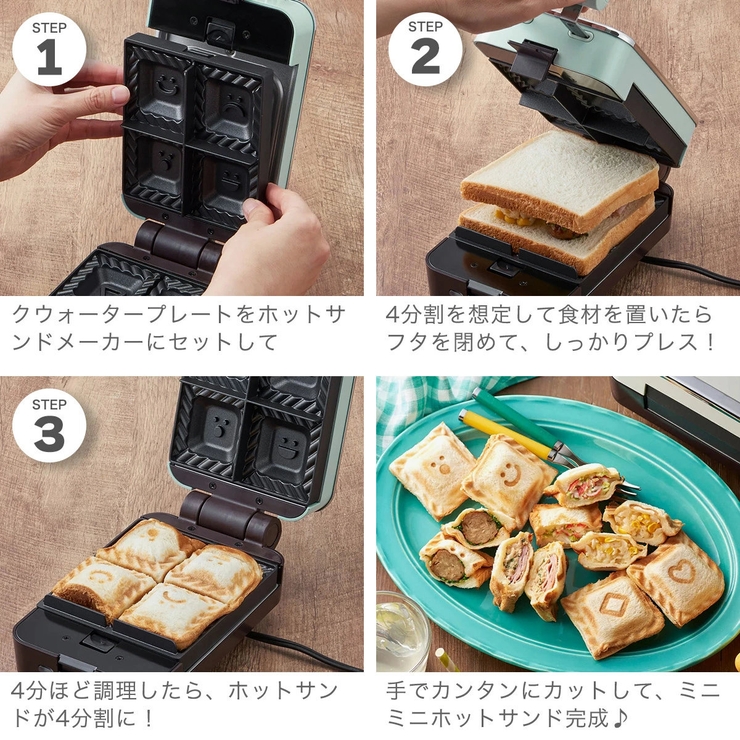 STEP
1

クウォータープレートをホットサンドメーカーにセットして

STEP
2

4分割を想定して食材を置いたらフタを閉めて、しっかりプレス！

STEP
3

4分ほど調理したら、ホットサンドが4分割に！

手でカンタンにカットして、ミニミニホットサンド完成♪