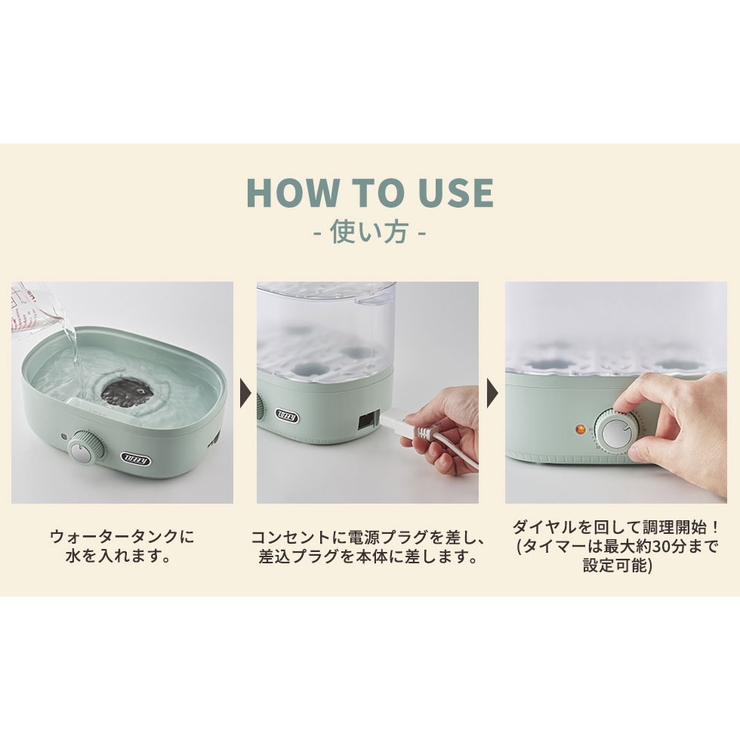 HOW TO USE
- 使い方 -

Toffy

Toffy

ウォータータンクに水を入れます。

コンセントに電源プラグを差し、差込プラグを本体に差します。

ダイヤルを回して調理開始！(タイマーは最大約30分まで設定可能)