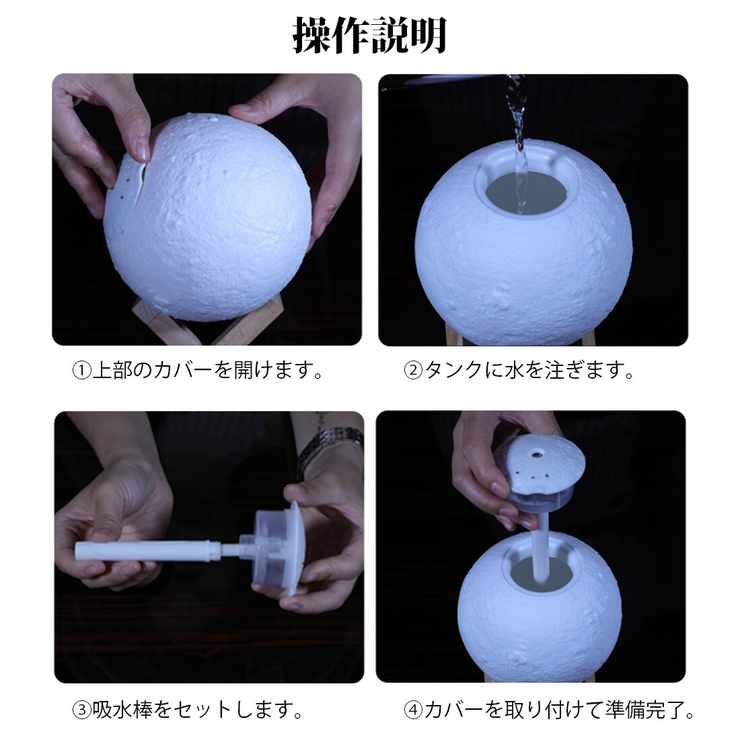 操作説明

①上部のカバーを開けます。

②タンクに水を注ぎます。

③吸水棒をセットします。

④カバーを取り付けて準備完了。