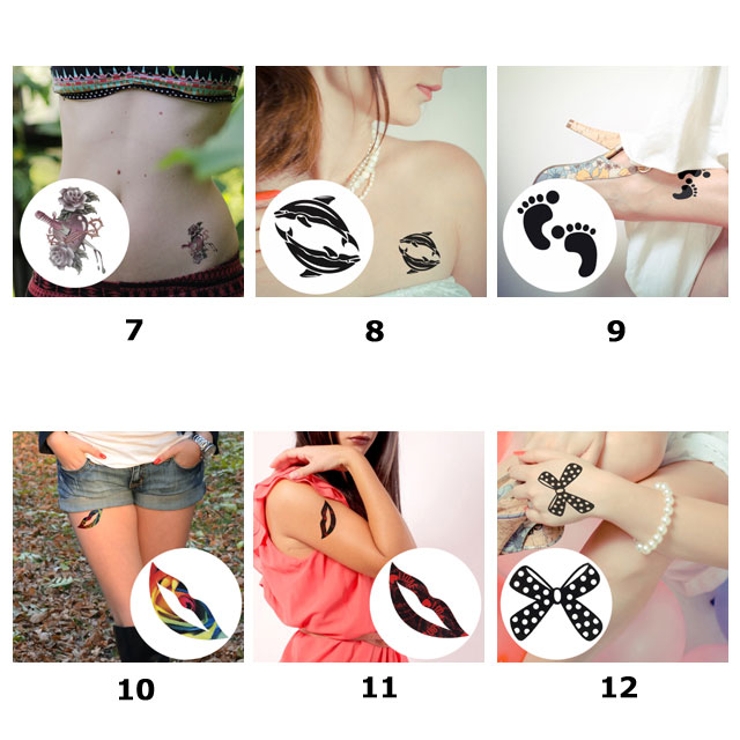 7

8

9

10

11

12