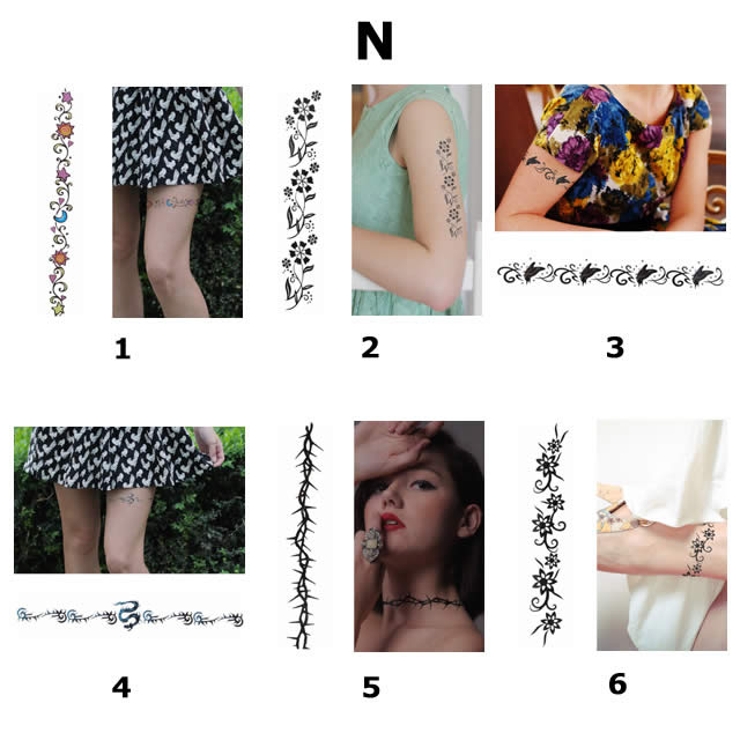 N

1

2

3

4

5

6