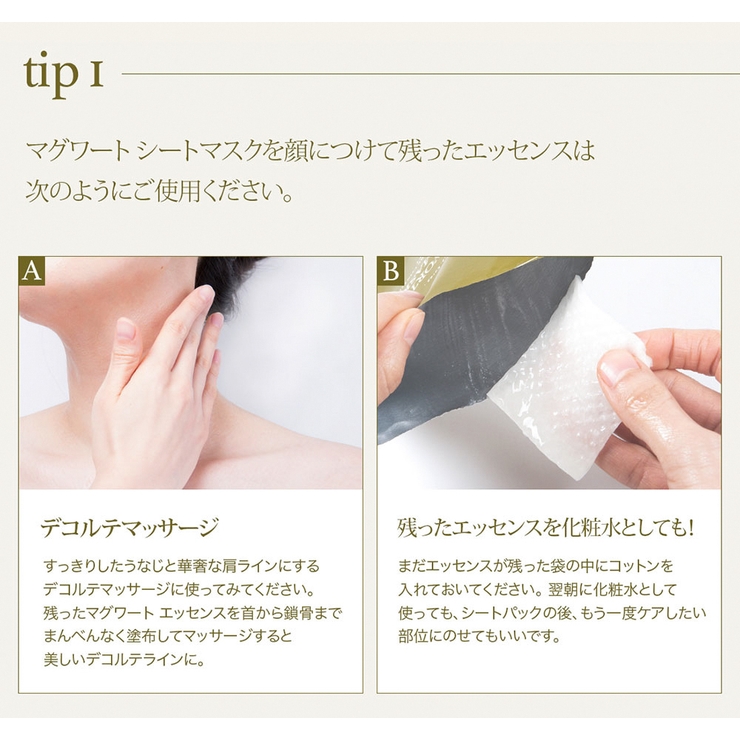 tip 1

マグワート シートマスクを顔につけて残ったエッセンスは次のようにご使用ください。

A

デコルテマッサージ

すっきりしたうなじと華奢な肩ラインにするデコルテマッサージに使ってみてください。残ったマグワート エッセンスを首から鎖骨までまんべんなく塗布してマッサージすると美しいデコルテラインに。

B

残ったエッセンスを化粧水としても!

まだエッセンスが残った袋の中にコットンを入れておいてください。翌朝に化粧水として使っても、シートパックの後、もう一度ケアしたい部位にのせてもいいです。