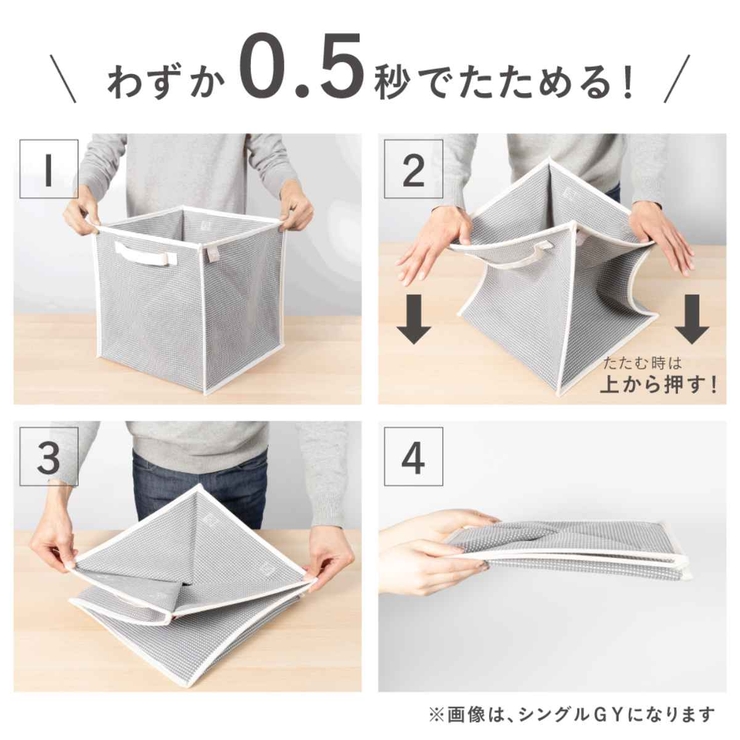 \ わずか0.5秒でたためる！ /

1

2

たたむ時は
上から押す！

3

4

※画像は、シングルGYになります