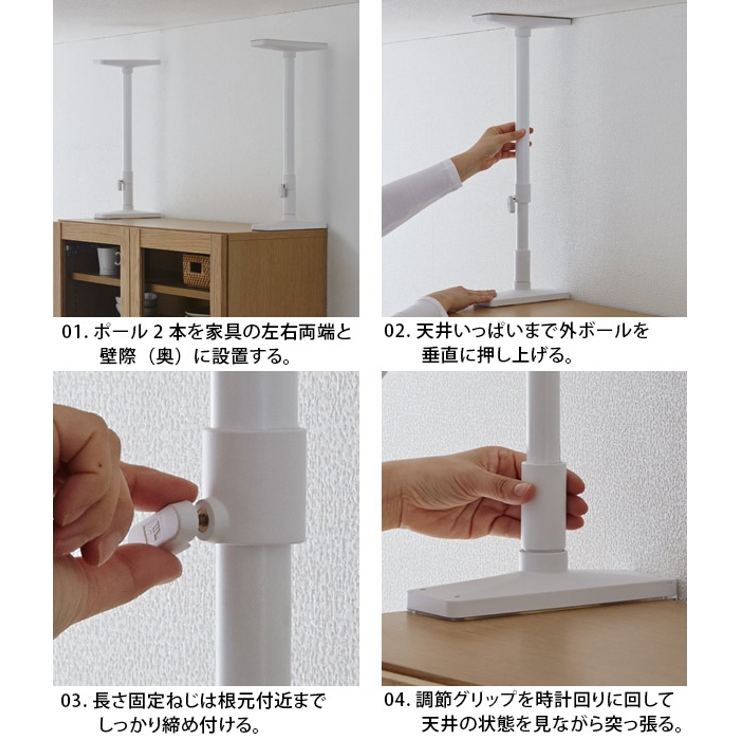 01. ポール 2 本を家具の左右両端と壁際（奥）に設置する。

02. 天井いっぱいまで外ポールを垂直に押し上げる。

03. 長さ固定ねじは根元付近までしっかり締め付ける。

04. 調節グリップを時計回りに回して天井の状態を見ながら突っ張る。