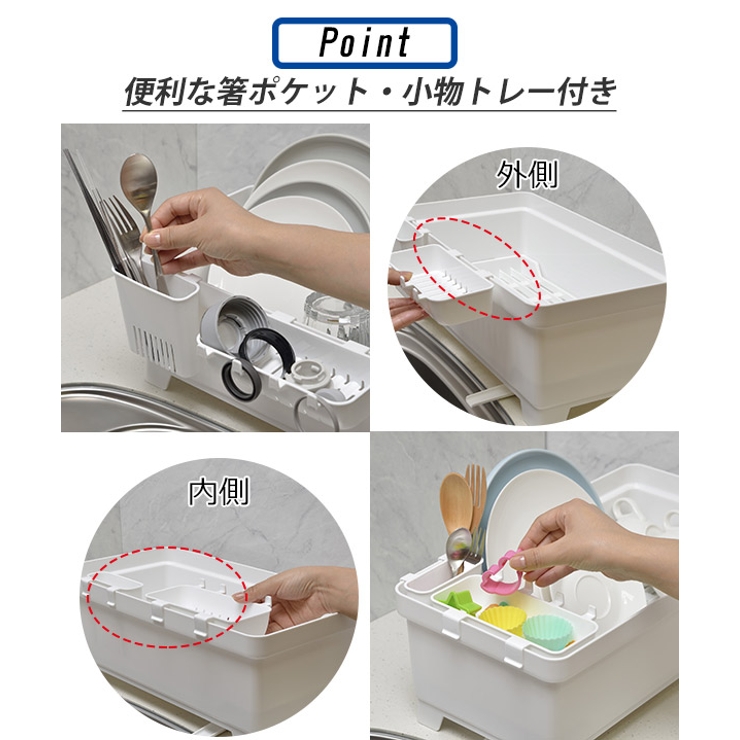 Point

便利な箸ポケット・小物トレー付き

外側

内側