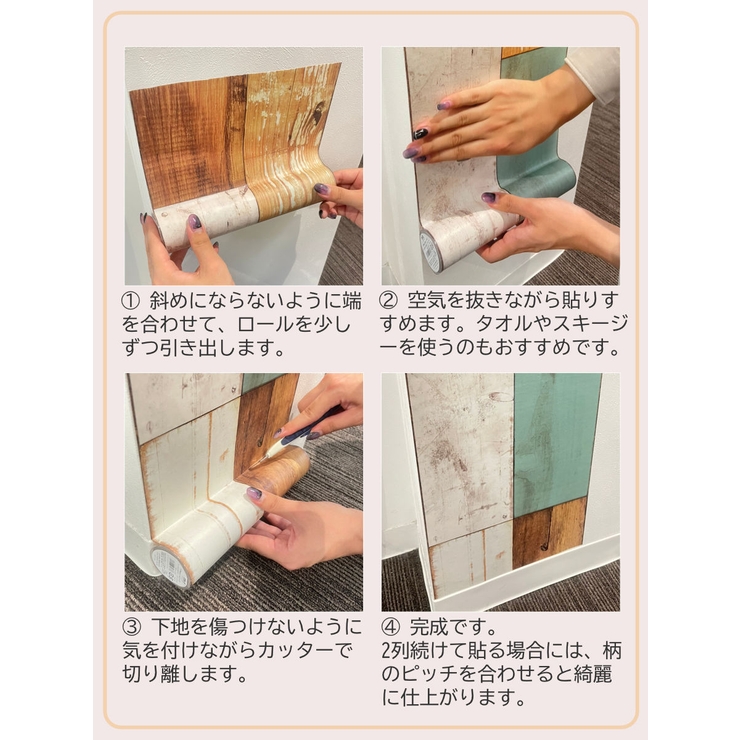 ① 斜めにならないように端を合わせて、ロールを少しずつ引き出します。

② 空気を抜きながら貼りすすめます。タオルやスキージーを使うのもおすすめです。

③ 下地を傷つけないように気を付けながらカッターで切り離します。

④ 完成です。
2列続けて貼る場合には、柄のピッチを合わせると綺麗に仕上がります。