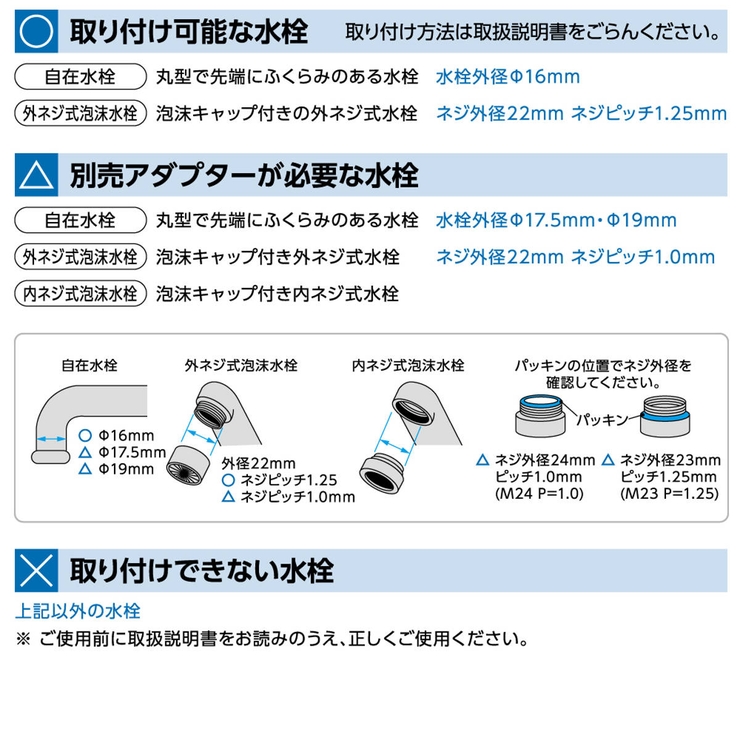 ○ 取り付け可能な水栓　取り付け方法は取扱説明書をごらんください。

自在水栓　丸型で先端にふくらみのある水栓　水栓外径Φ16mm

外ネジ式泡沫水栓　泡沫キャップ付きの外ネジ式水栓　ネジ外径22mm ネジピッチ1.25mm

△ 別売アダプターが必要な水栓

自在水栓　丸型で先端にふくらみのある水栓　水栓外径Φ17.5mm・Φ19mm

外ネジ式泡沫水栓　泡沫キャップ付き外ネジ式水栓　ネジ外径22mm ネジピッチ1.0mm

内ネジ式泡沫水栓　泡沫キャップ付き内ネジ式水栓

自在水栓

○ Φ16mm
△ Φ17.5mm
△ Φ19mm

外ネジ式泡沫水栓

外径22mm
○ ネジピッチ1.25
△ ネジピッチ1.0mm

内ネジ式泡沫水栓

パッキンの位置でネジ外径を確認してください。

パッキン

△ ネジ外径24mm ピッチ1.0mm (M24 P=1.0)

△ ネジ外径23mm ピッチ1.25mm (M23 P=1.25)

× 取り付けできない水栓

上記以外の水栓

※ ご使用前に取扱説明書をお読みのうえ、正しくご使用ください。