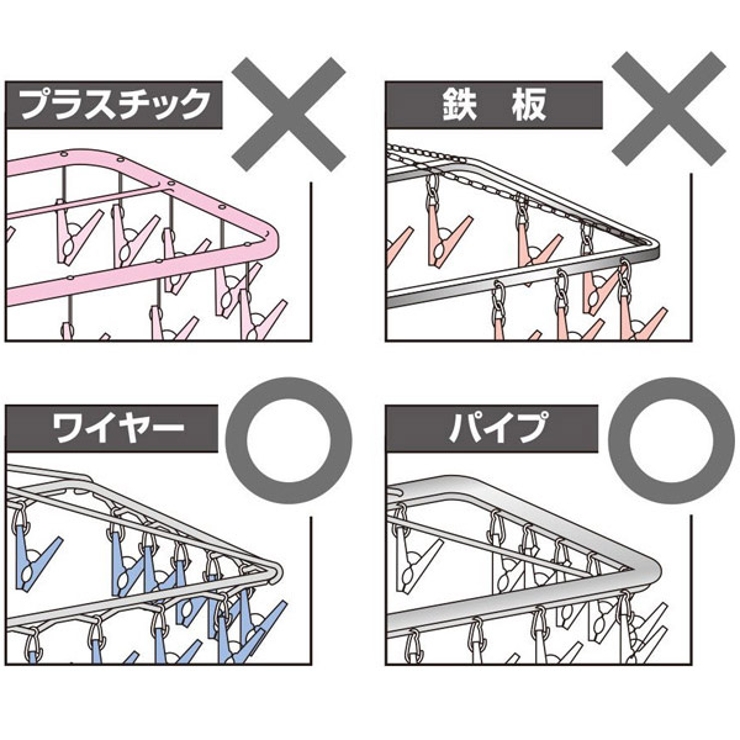 プラスチック ×

鉄　板 ×

ワイヤー ○

パイプ ○