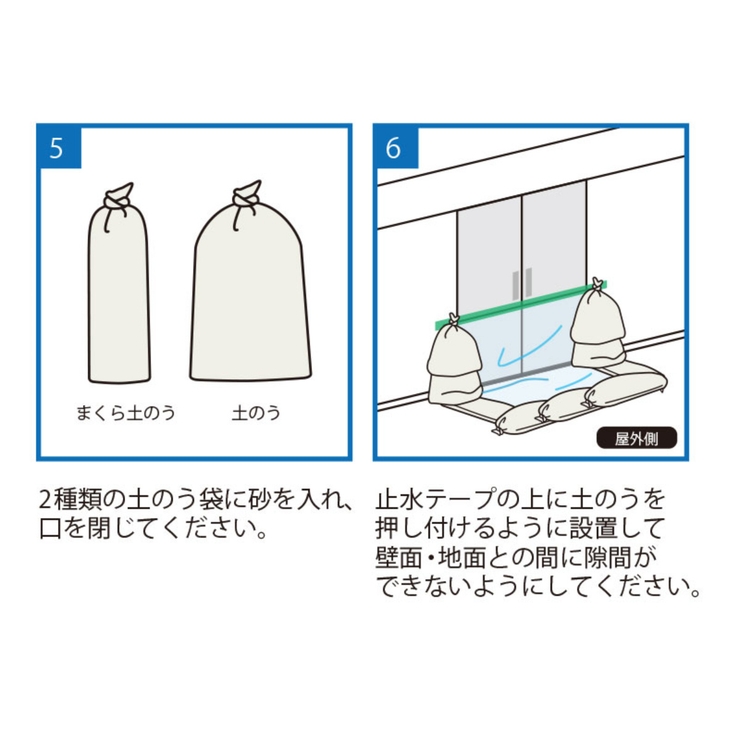 5

まくら土のう

土のう

2種類の土のう袋に砂を入れ、口を閉じてください。

6

屋外側

止水テープの上に土のうを押し付けるように設置して壁面・地面との間に隙間ができないようにしてください。