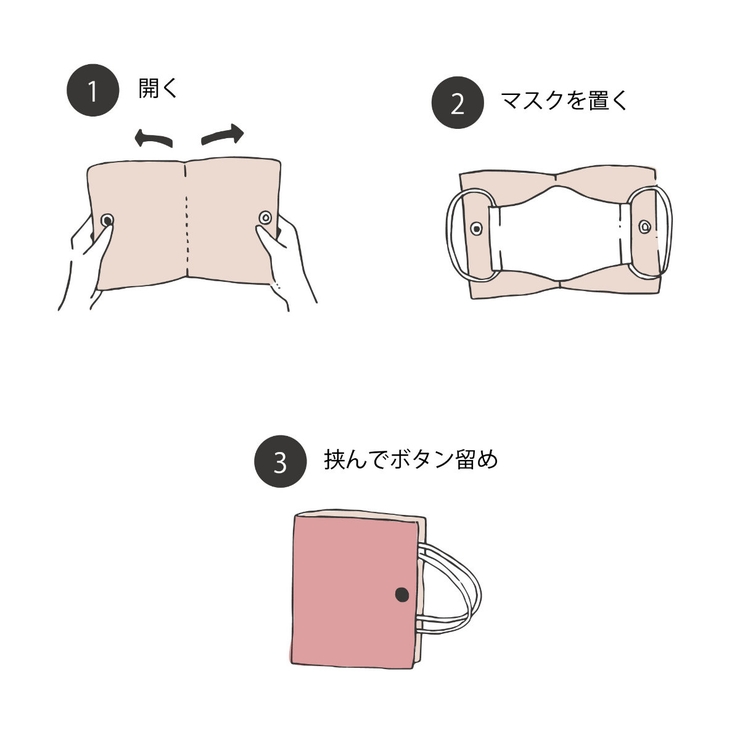 1 開く

2 マスクを置く

3 挟んでボタン留め