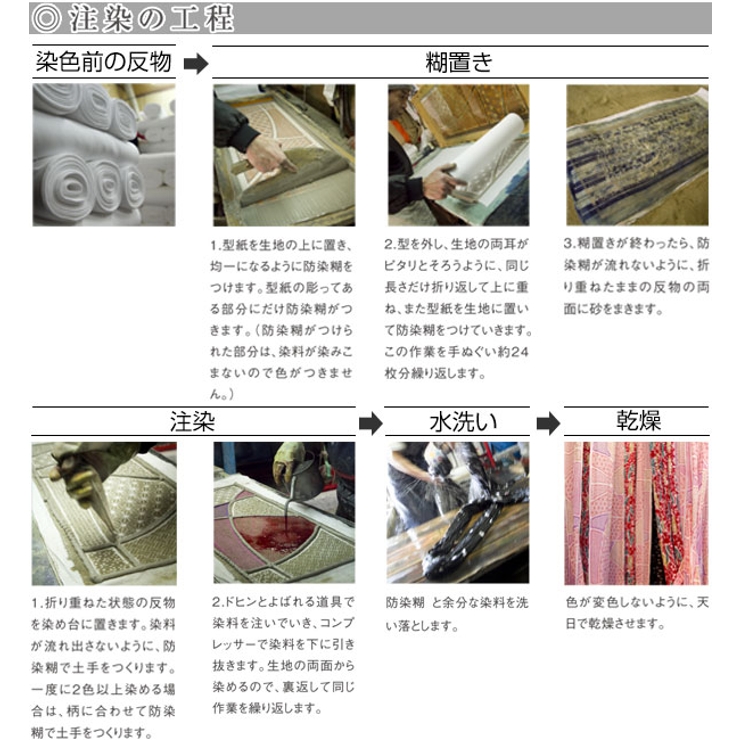 ◎注染の工程

染色前の反物

糊置き

1.型紙を生地の上に置き、均一になるように防染糊をつけます。型紙の彫ってある部分にだけ防染糊がつきます。(防染糊がつけられた部分は、染料が染みこまないので色がつきません。)

2.型を外し、生地の両耳がピタリとそろうように、同じ長さだけ折り返して上に重ね、また型紙を生地に置いて防染糊をつけていきます。この作業を手ぬぐい約24枚分繰り返します。

3.糊置きが終わったら、防染糊が流れないように、折り重ねたままの反物の両面に砂をまきます。

注染

1.折り重ねた状態の反物を染め台に置きます。染料が流れ出さないように、防染糊で土手をつくります。一度に2色以上染める場合は、柄に合わせて防染糊で土手をつくります。

2.ドヒンとよばれる道具で染料を注いでいき、コンプレッサーで染料を下に引き抜きます。生地の両面から染めるので、裏返して同じ作業を繰り返します。

水洗い

防染糊 と余分な染料を洗い落とします。

乾燥

色が変色しないように、天日で乾燥させます。