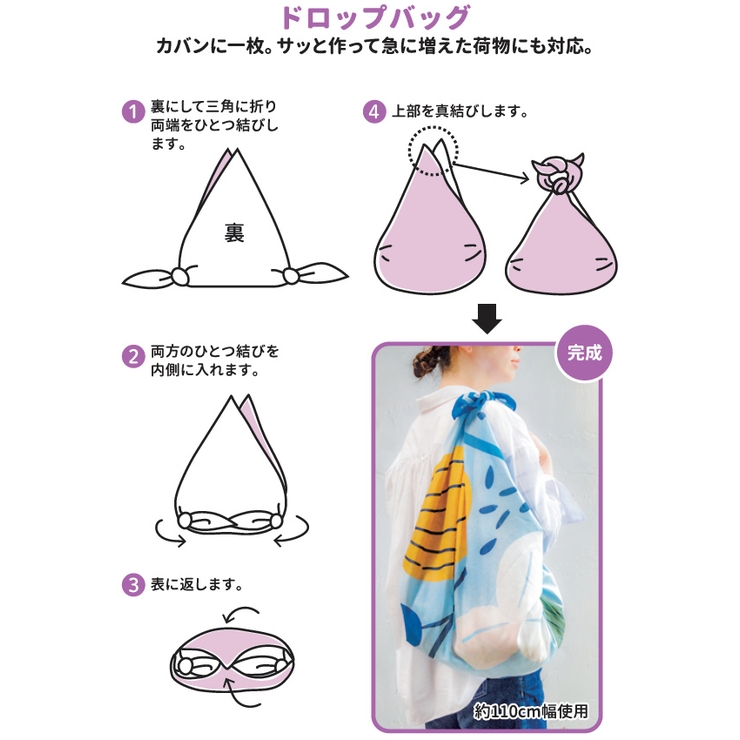 ドロップバッグ
カバンに一枚。サッと作って急に増えた荷物にも対応。

1 裏にして三角に折り両端をひとつ結びします。

裏

2 両方のひとつ結びを内側に入れます。

3 表に返します。

4 上部を真結びします。

完成

約110cm幅使用