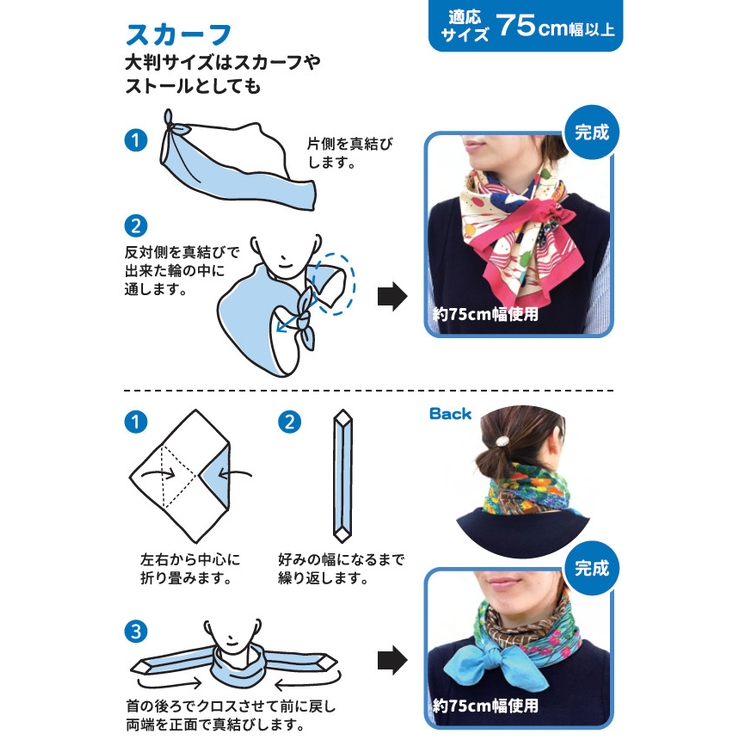 スカーフ
大判サイズはスカーフやストールとしても

適応サイズ 75cm幅以上

1
片側を真結びします。

2
反対側を真結びで出来た輪の中に通します。

完成
約75cm幅使用

1
左右から中心に折り畳みます。

2
好みの幅になるまで繰り返します。

Back

3
首の後ろでクロスさせて前に戻し両端を正面で真結びします。

完成
約75cm幅使用