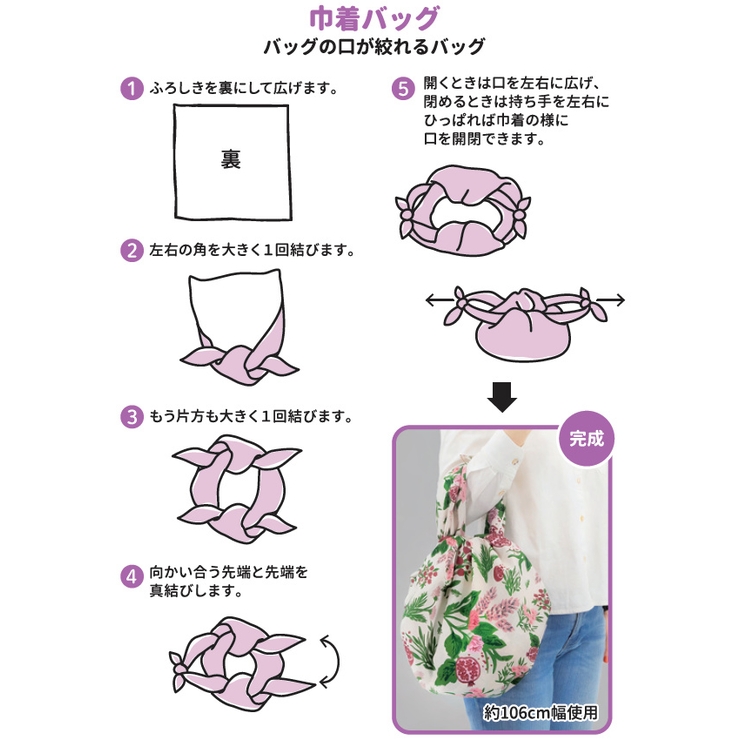 巾着バッグ
バッグの口が絞れるバッグ

1 ふろしきを裏にして広げます。

裏

2 左右の角を大きく1回結びます。

3 もう片方も大きく1回結びます。

4 向かい合う先端と先端を真結びします。

5 開くときは口を左右に広げ、閉めるときは持ち手を左右にひっぱれば巾着の様に口を開閉できます。

完成

約106cm幅使用