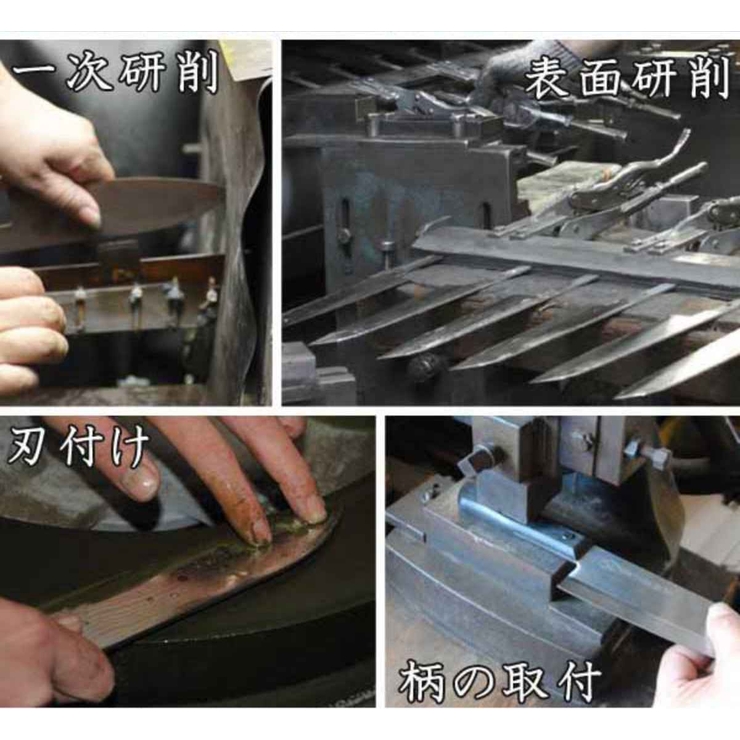 一次研削

表面研削

刃付け

柄の取付