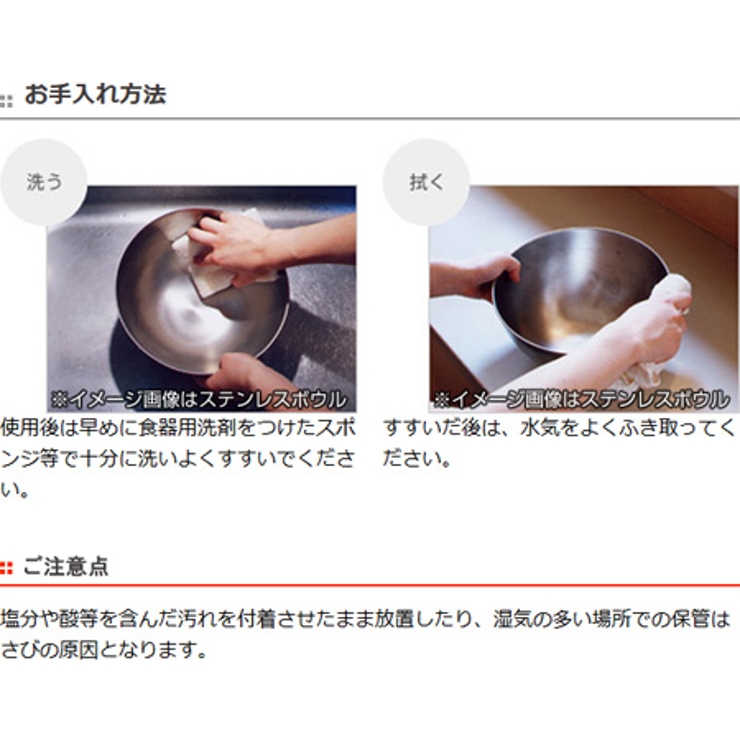 お手入れ方法

洗う

※イメージ画像はステンレスボウル

使用後は早めに食器用洗剤をつけたスポンジ等で十分に洗いよくすすいでください。

拭く

※イメージ画像はステンレスボウル

すすいだ後は、水気をよくふき取ってください。

ご注意点

塩分や酸等を含んだ汚れを付着させたまま放置したり、湿気の多い場所での保管はさびの原因となります。