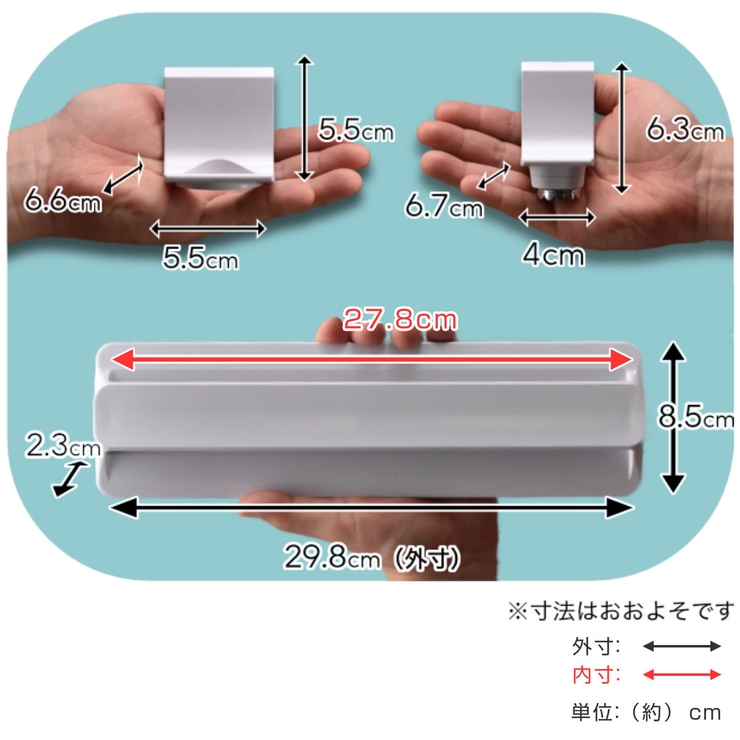 5.5cm
6.6cm
5.5cm
6.3cm
6.7cm
4cm
27.8cm
8.5cm
2.3cm
29.8cm（外寸）

※寸法はおおよそです
外寸:
内寸:
単位:（約） cm