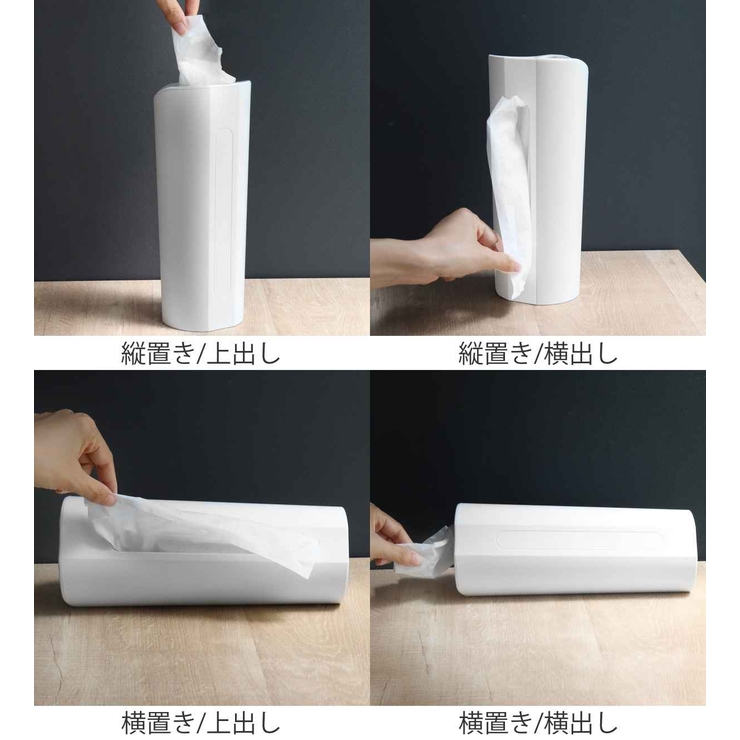 縦置き/上出し

縦置き/横出し

横置き/上出し

横置き/横出し