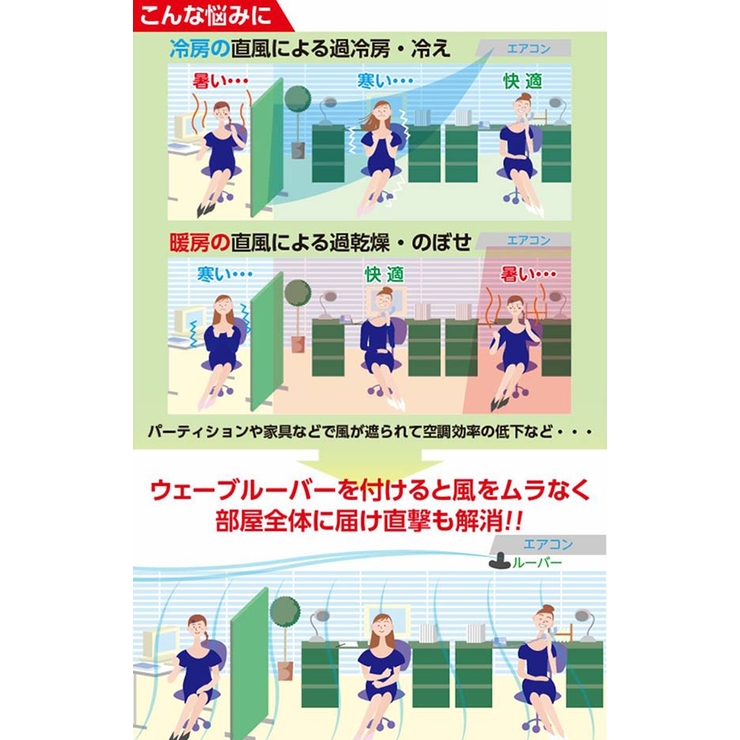 こんな悩みに

冷房の直風による過冷房・冷え

エアコン

暑い・・・

寒い・・・

快適

暖房の直風による過乾燥・のぼせ

エアコン

寒い・・・

快適

暑い・・・

パーティションや家具などで風が遮られて空調効率の低下など・・・

ウェーブルーバーを付けると風をムラなく部屋全体に届け直撃も解消!!

エアコン

ルーバー