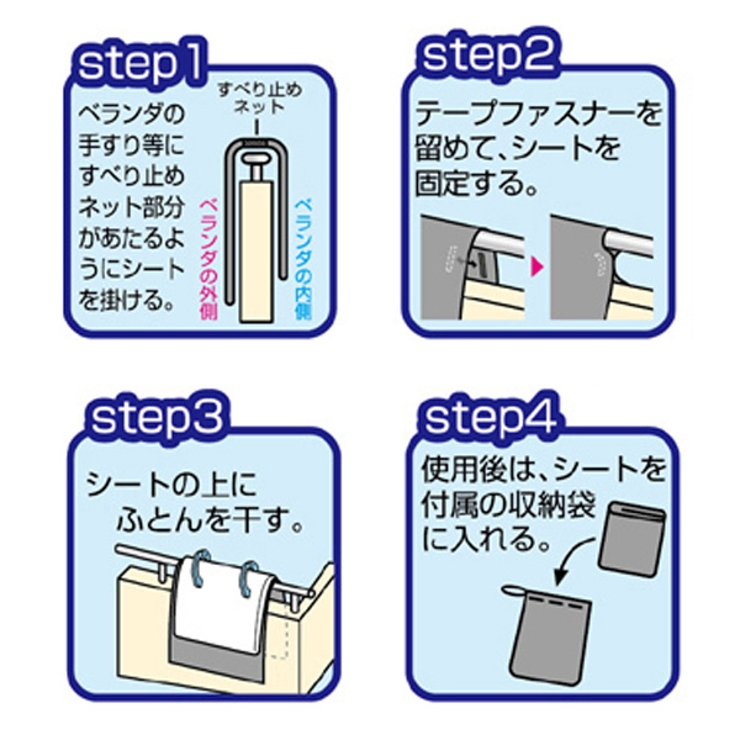 step1

ベランダの手すり等にすべり止めネット部分があたるようにシートを掛ける。

すべり止めネット

ベランダの外側

ベランダの内側

step2

テープファスナーを留めて、シートを固定する。

step3

シートの上にふとんを干す。

step4

使用後は、シートを付属の収納袋に入れる。