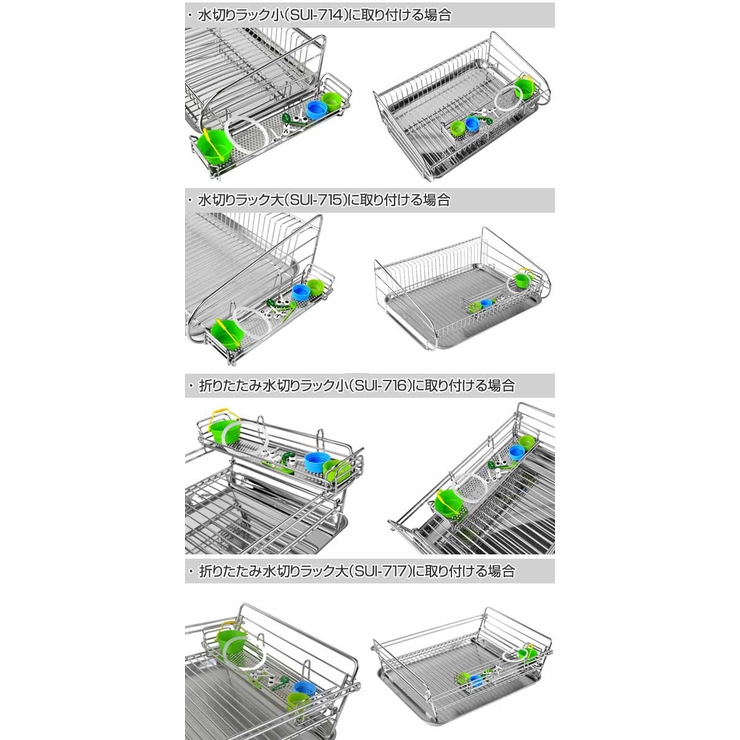 ・水切りラック小(SUI-714)に取り付ける場合

・水切りラック大(SUI-715)に取り付ける場合

・折りたたみ水切りラック小(SUI-716)に取り付ける場合

・折りたたみ水切りラック大(SUI-717)に取り付ける場合