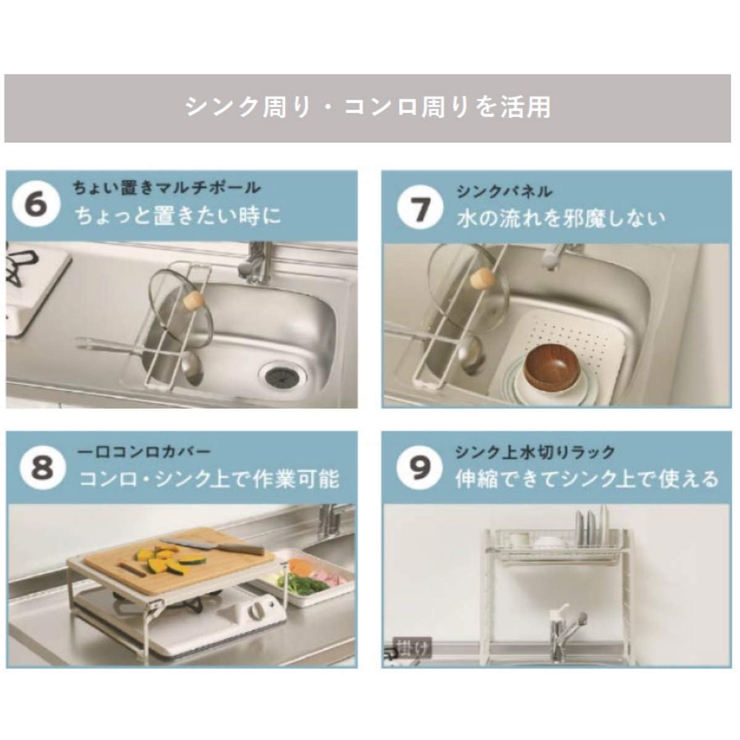 シンク周り・コンロ周りを活用

6
ちょい置きマルチポール
ちょっと置きたい時に

7
シンクパネル
水の流れを邪魔しない

8
一口コンロカバー
コンロ・シンク上で作業可能

9
シンク上水切りラック
伸縮できてシンク上で使える

掛け