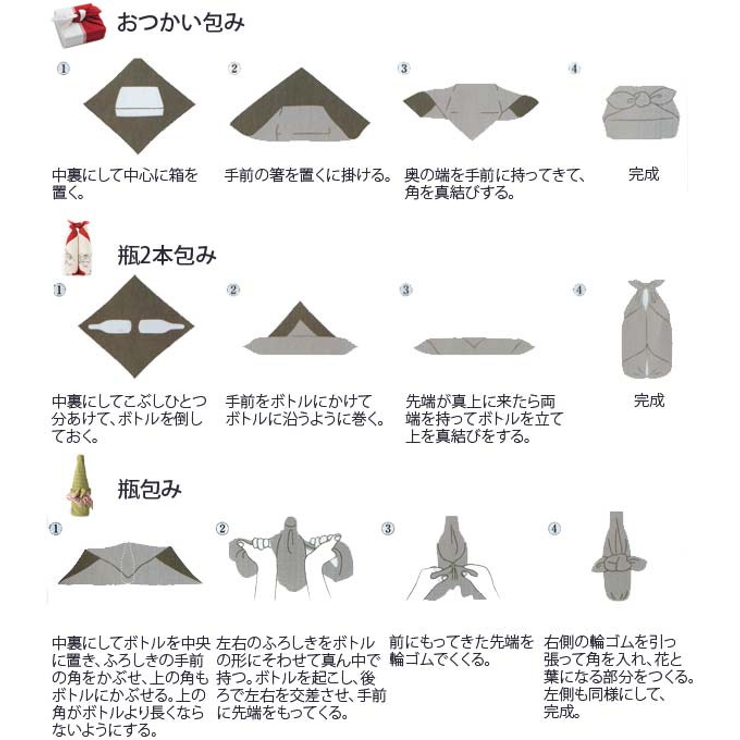 おつかい包み

①
中裏にして中心に箱を置く。

②
手前の箸を置くに掛ける。

③
奥の端を手前に持ってきて、角を真結びする。

④
完成

瓶2本包み

①
中裏にしてこぶしひとつ分あけて、ボトルを倒しておく。

②
手前をボトルにかけてボトルに沿うように巻く。

③
先端が真上に来たら両端を持ってボトルを立て上を真結びをする。

④
完成

瓶包み

①
中裏にしてボトルを中央に置き、ふろしきの手前の角をかぶせ、上の角もボトルにかぶせる。上の角がボトルより長くならないようにする。

②
左右のふろしきをボトルの形にそわせて真ん中で持つ。ボトルを起こし、後ろで左右を交差させ、手前に先端をもってくる。

③
前にもってきた先端を輪ゴムでくくる。

④
右側の輪ゴムを引っ張って角を入れ、花と葉になる部分をつくる。左側も同様にして、完成。