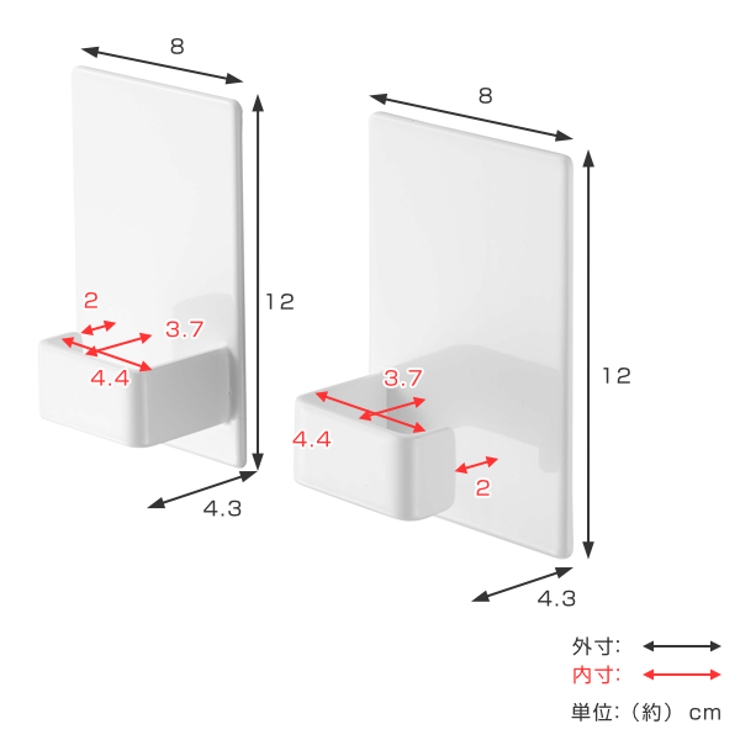 8

12

2

3.7

4.4

4.3

8

12

3.7

4.4

2

4.3

外寸:

内寸:

単位:（約） cm