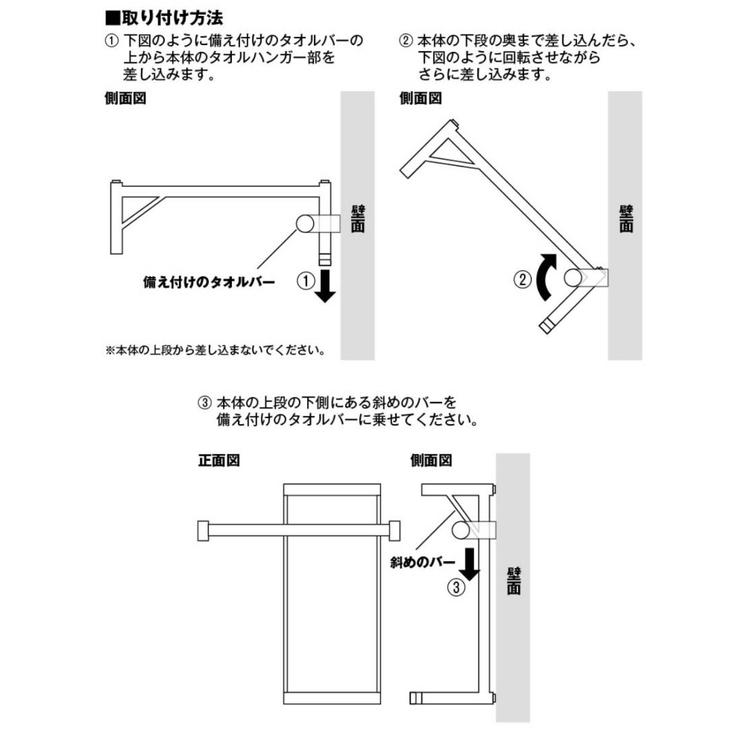 ■取り付け方法

① 下図のように備え付けのタオルバーの上から本体のタオルハンガー部を差し込みます。

側面図

壁面

備え付けのタオルバー

①

※本体の上段から差し込まないでください。

② 本体の下段の奥まで差し込んだら、下図のように回転させながらさらに差し込みます。

側面図

壁面

②

③ 本体の上段の下側にある斜めのバーを備え付けのタオルバーに乗せてください。

正面図

側面図

斜めのバー

③

壁面