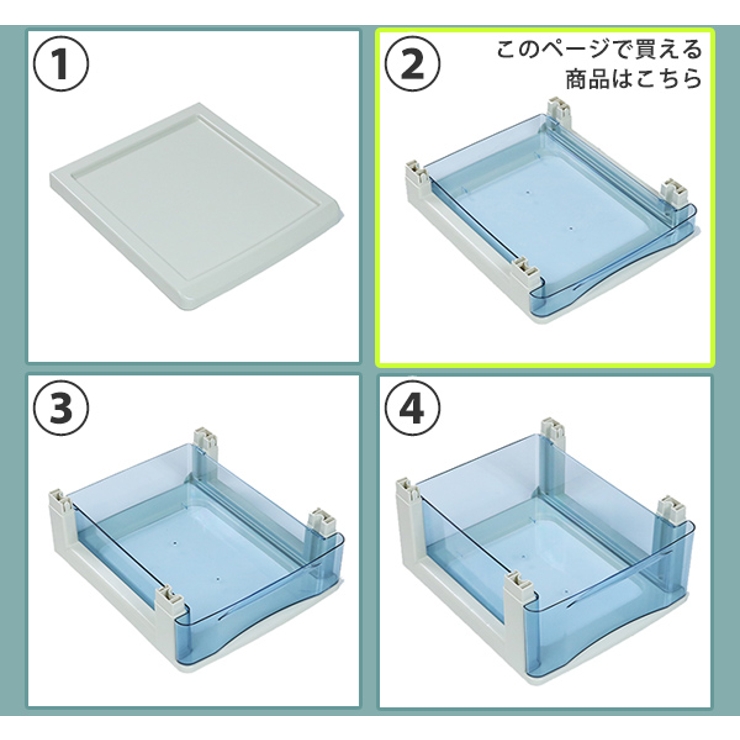 ①

② このページで買える商品はこちら

③

④