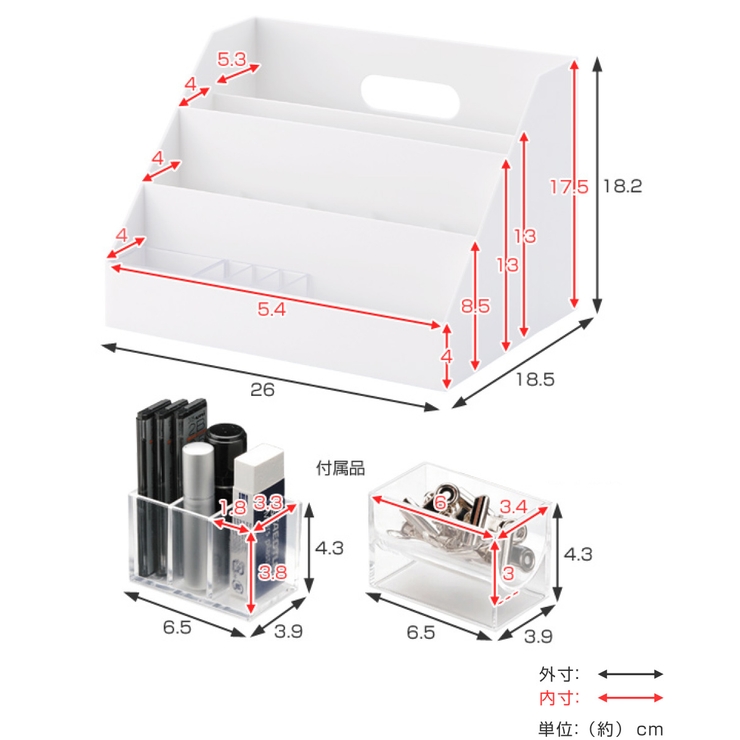 5.3
4
4
4
5.4
17.5
18.2
13
13
8.5
4
26
18.5

付属品

1.8
3.3
3.8
4.3
6.5
3.9

6
3.4
3
4.3
6.5
3.9

外寸:
内寸:
単位:（約） cm