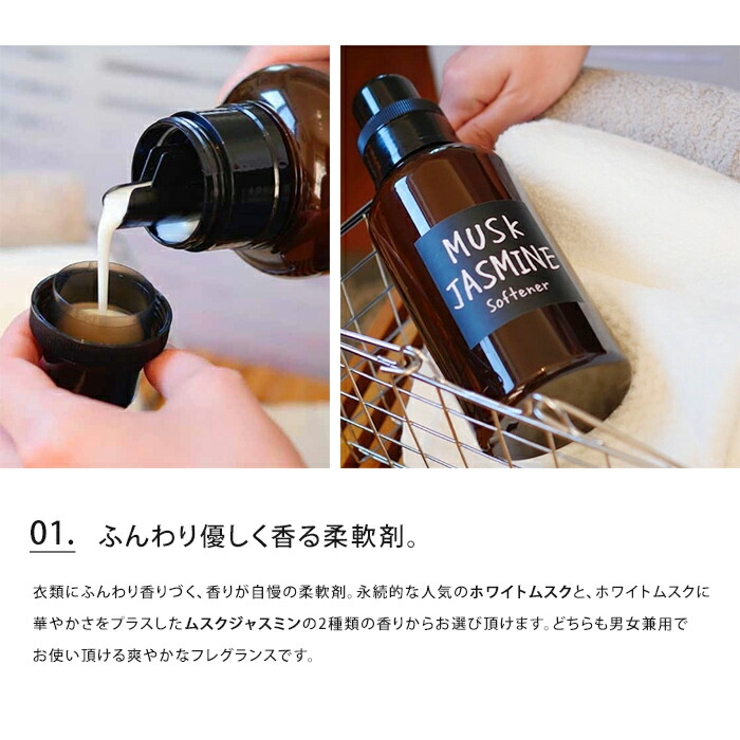 MUSk JASMINE Softener

01. ふんわり優しく香る柔軟剤。

衣類にふんわり香りづく、香りが自慢の柔軟剤。永続的な人気のホワイトムスクと、ホワイトムスクに華やかさをプラスしたムスクジャスミンの2種類の香りからお選び頂けます。どちらも男女兼用でお使い頂ける爽やかなフレグランスです。