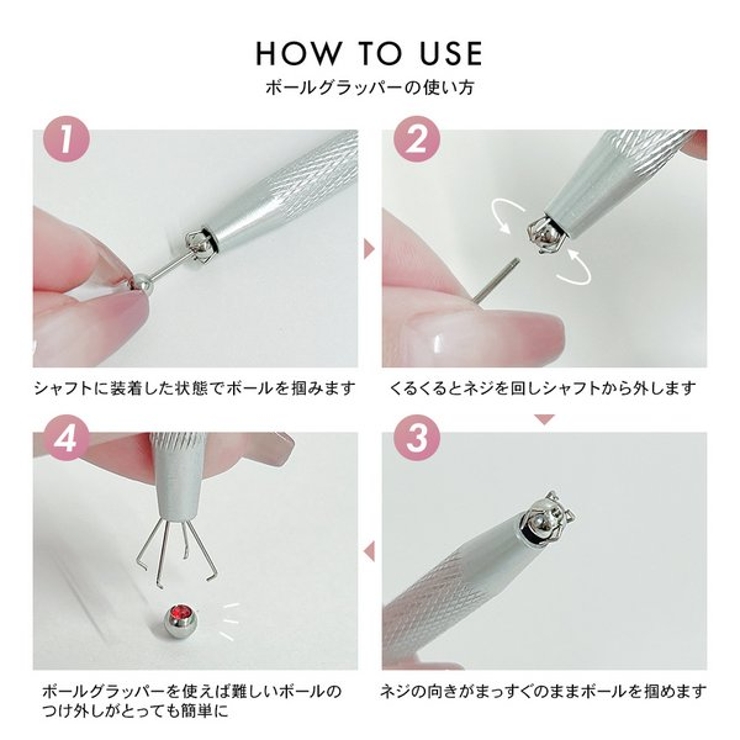 HOW TO USE
ボールグラッパーの使い方

1
シャフトに装着した状態でボールを掴みます

2
くるくるとネジを回しシャフトから外します

3
ネジの向きがまっすぐのままボールを掴めます

4
ボールグラッパーを使えば難しいボールのつけ外しがとっても簡単に