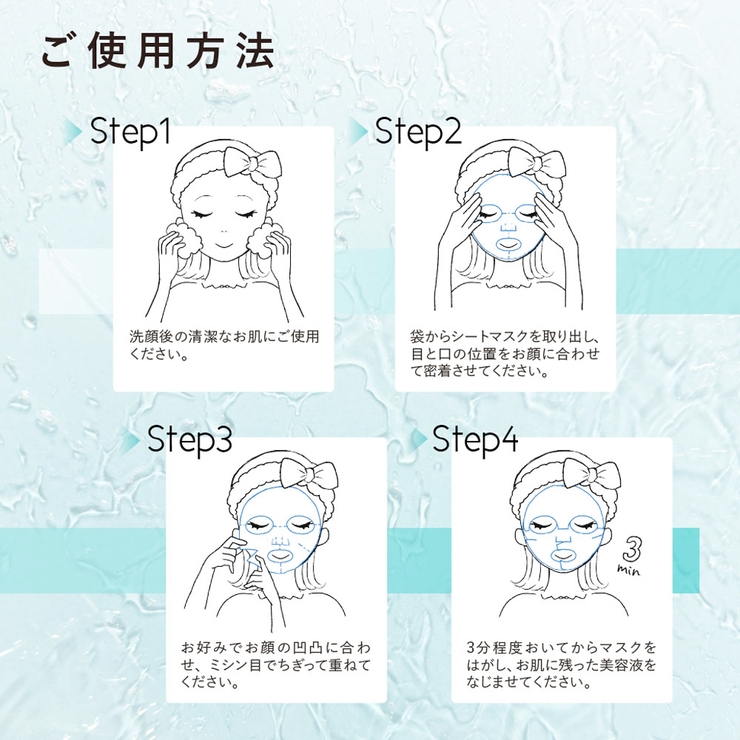 ご使用方法

Step1

洗顔後の清潔なお肌にご使用ください。

Step2

袋からシートマスクを取り出し、目と口の位置をお顔に合わせて密着させてください。

Step3

お好みでお顔の凹凸に合わせ、ミシン目でちぎって重ねてください。

Step4

3
min

3分程度おいてからマスクをはがし、お肌に残った美容液をなじませてください。