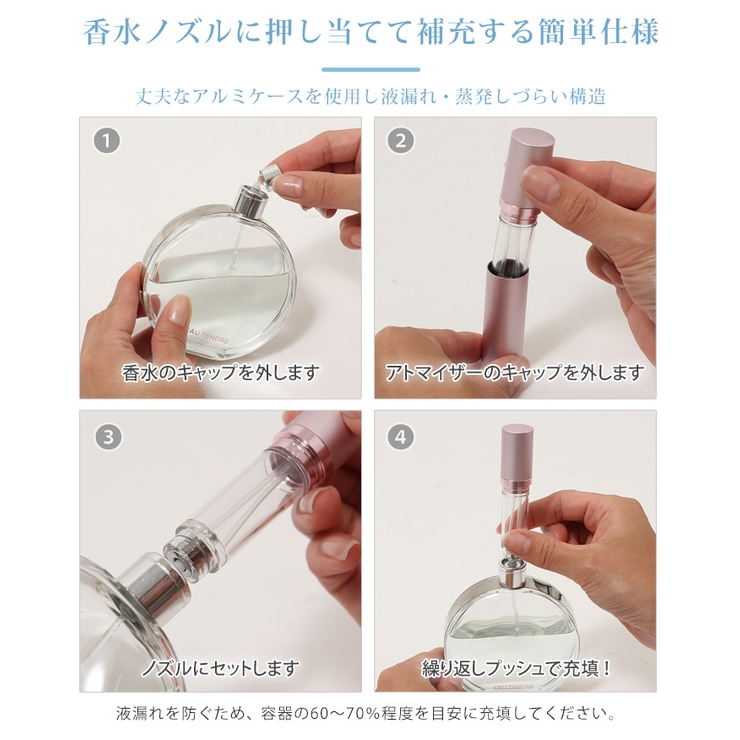 香水ノズルに押し当てて補充する簡単仕様

丈夫なアルミケースを使用し液漏れ・蒸発しづらい構造

1
EAU TENDRE
香水のキャップを外します

2
アトマイザーのキャップを外します

3
ノズルにセットします

4
EAU TENDRE
繰り返しプッシュで充填！

液漏れを防ぐため、容器の60〜70%程度を目安に充填してください。