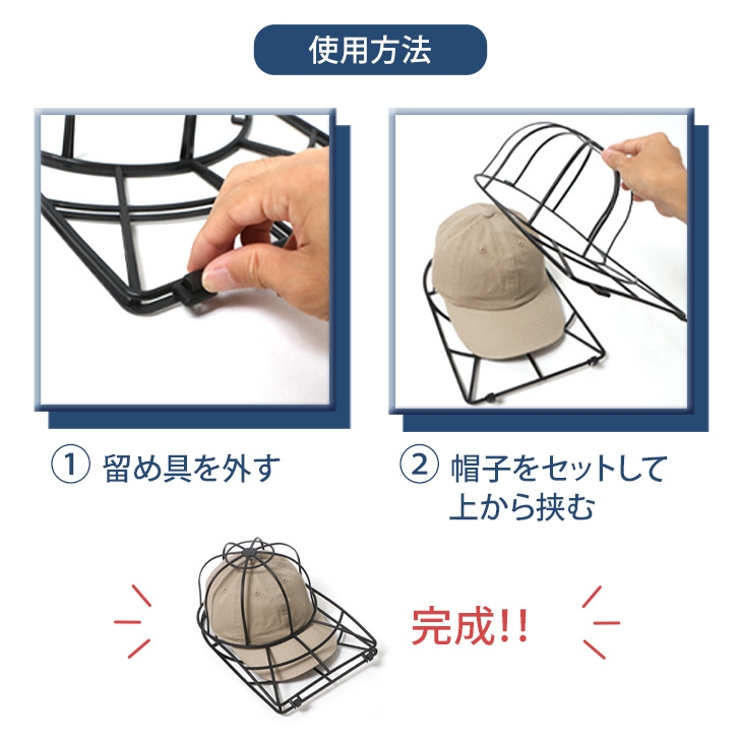 使用方法

① 留め具を外す

② 帽子をセットして上から挟む

完成!!