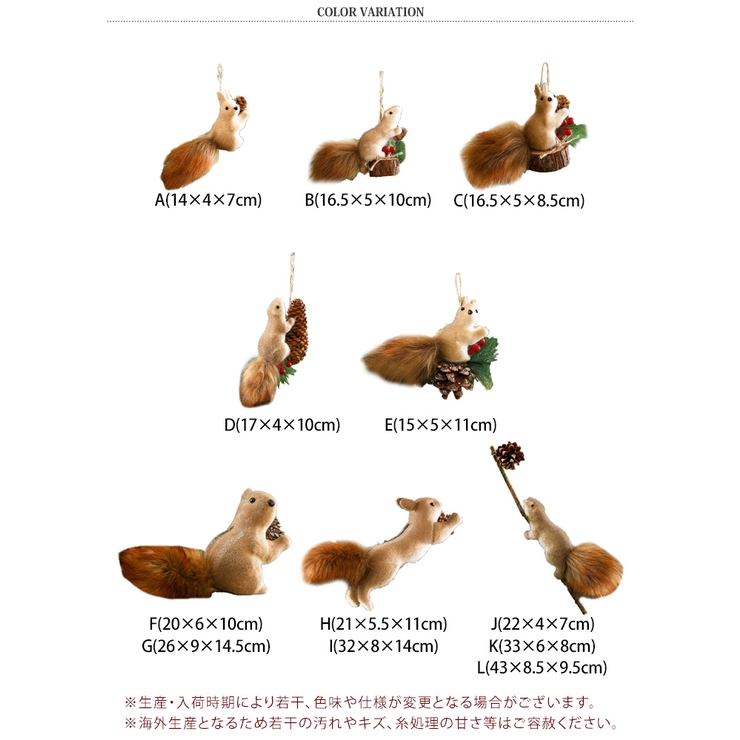 COLOR VARIATION

A(14×4×7cm)

B(16.5×5×10cm)

C(16.5×5×8.5cm)

D(17×4×10cm)

E(15×5×11cm)

F(20×6×10cm)
G(26×9×14.5cm)

H(21×5.5×11cm)
I(32×8×14cm)

J(22×4×7cm)
K(33×6×8cm)
L(43×8.5×9.5cm)

※生産・入荷時期により若干、色味や仕様が変更となる場合がございます。
※海外生産となるため若干の汚れやキズ、糸処理の甘さ等はご容赦ください。