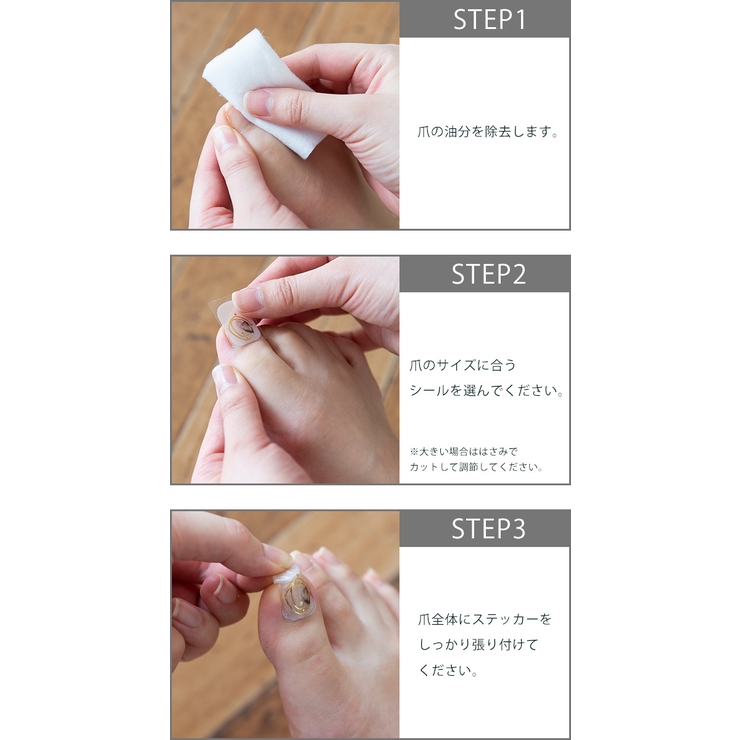 STEP1

爪の油分を除去します。

STEP2

爪のサイズに合う
シールを選んでください。

※大きい場合ははさみで
カットして調節してください。

STEP3

爪全体にステッカーを
しっかり張り付けて
ください。