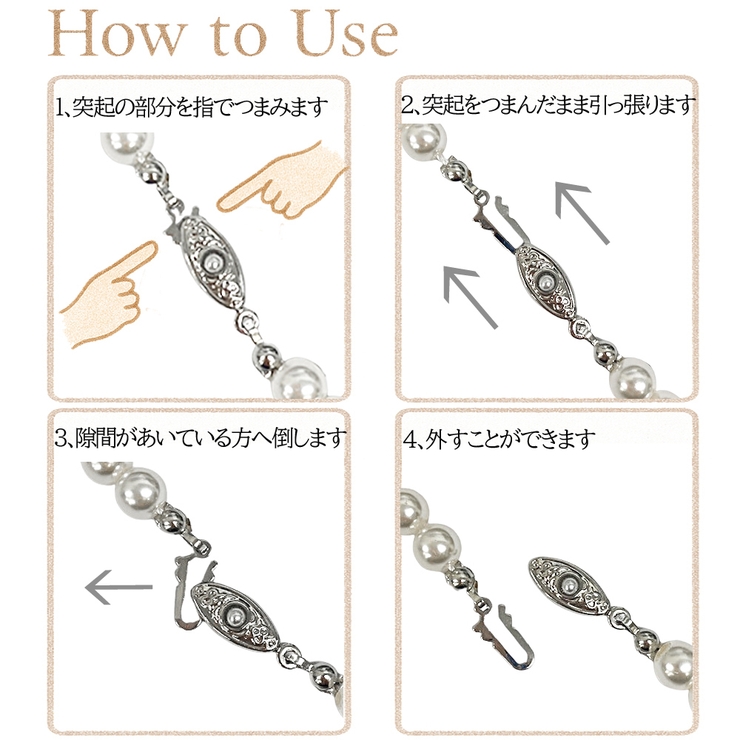 How to Use

1、突起の部分を指でつまみます

2、突起をつまんだまま引っ張ります

3、隙間があいている方へ倒します

4、外すことができます