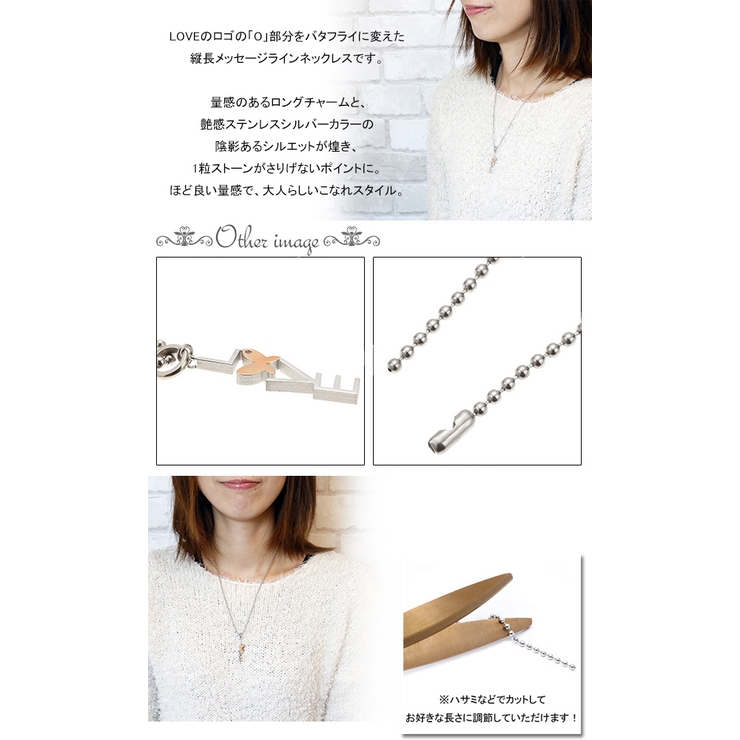 LOVEのロゴの「O」部分をバタフライに変えた
縦長メッセージラインネックレスです。

量感のあるロングチャームと、
艶感ステンレスシルバーカラーの
陰影あるシルエットが煌き、
1粒ストーンがさりげないポイントに。
ほど良い量感で、大人らしいこなれスタイル。

Other image

※ハサミなどでカットして
お好きな長さに調節していただけます！