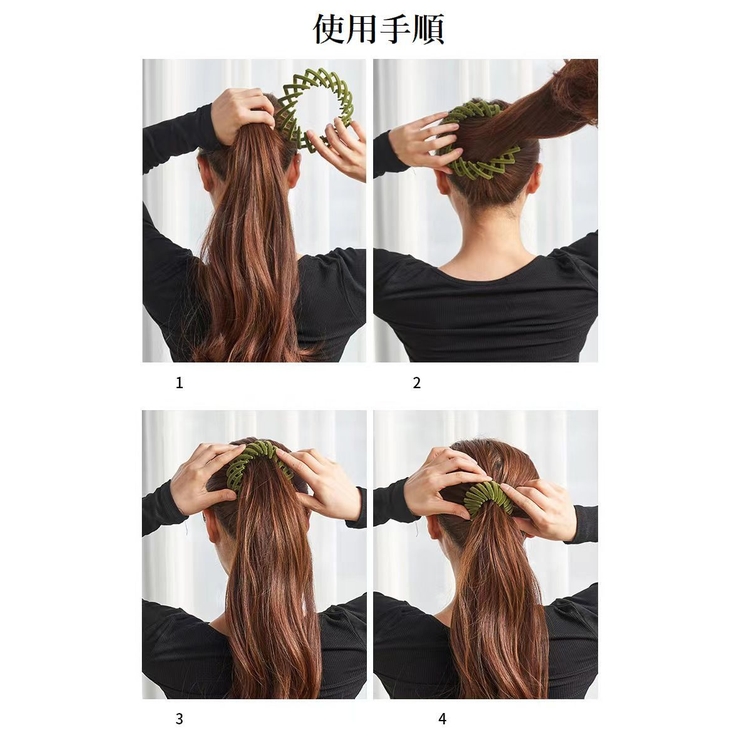 使用手順

1

2

3

4